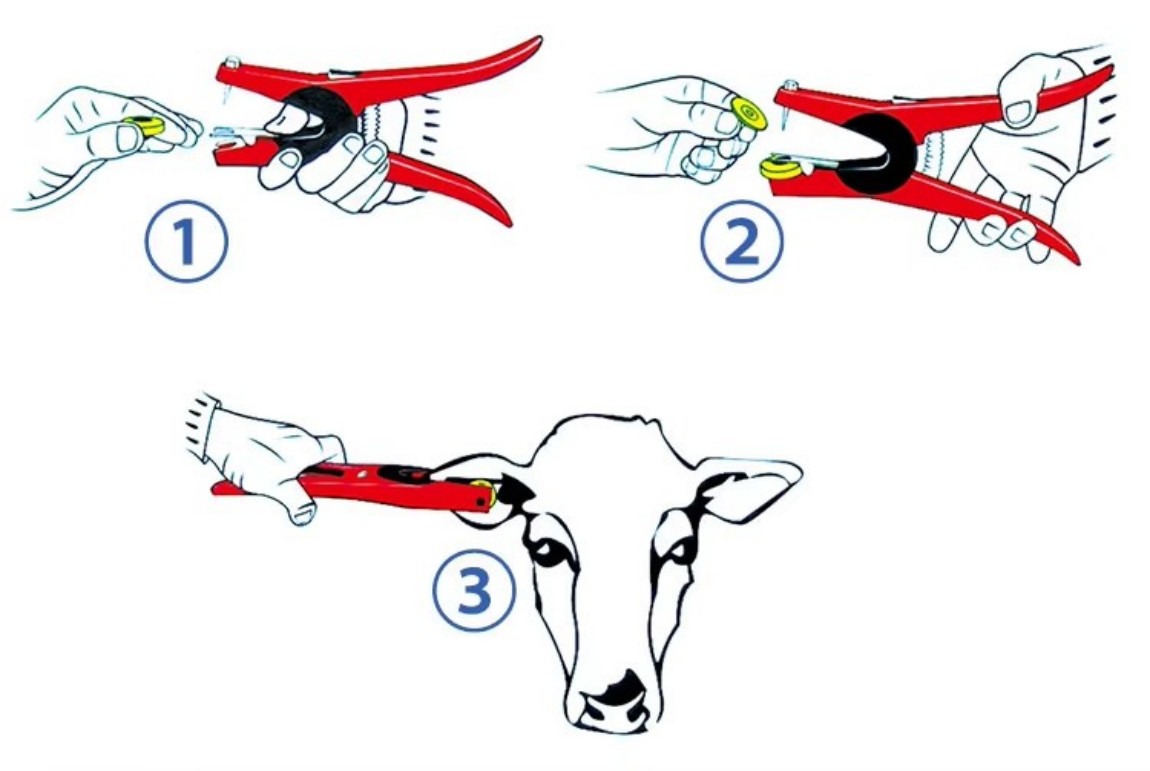 1

2

3